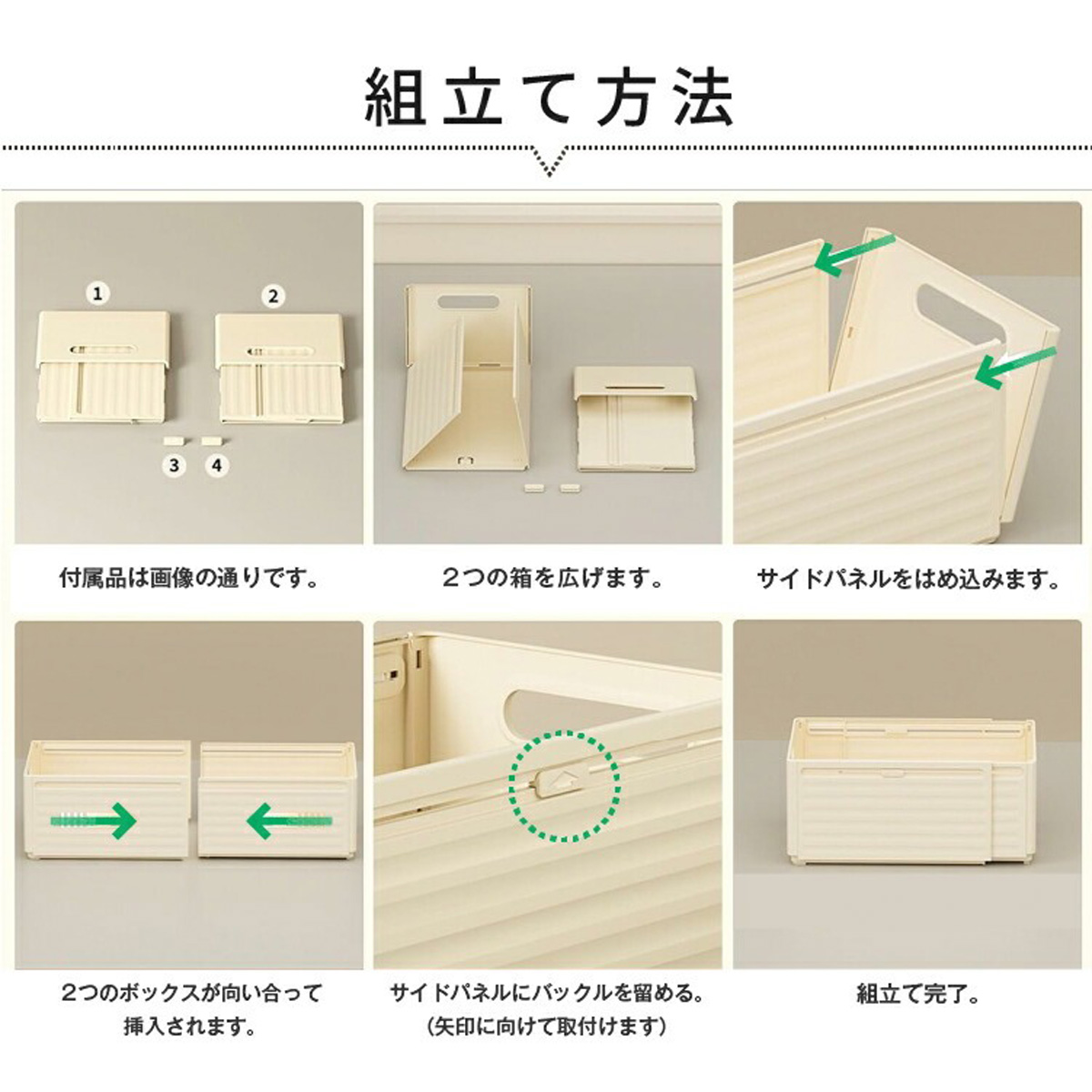 組立て方法

1
2
3
4

付属品は画像の通りです。

２つの箱を広げます。

サイドパネルをはめ込みます。

2つのボックスが向い合って挿入されます。

サイドパネルにバックルを留める。
(矢印に向けて取付けます)

組立て完了。